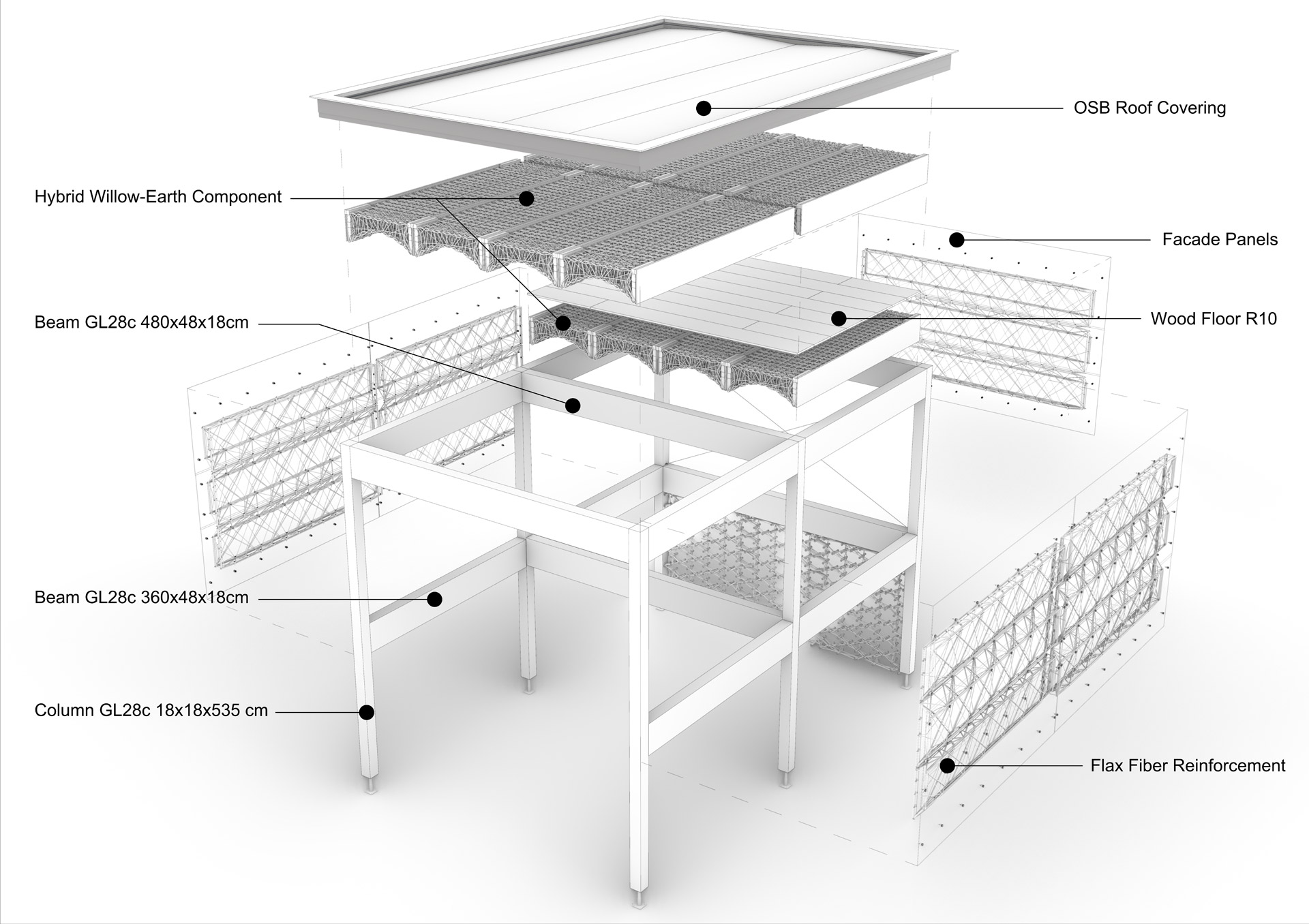 OSB Roof Covering

Hybrid Willow-Earth Component

Facade Panels

Beam GL28c 480x48x18cm

Wood Floor R10

Beam GL28c 360x48x18cm

Column GL28c 18x18x535 cm

Flax Fiber Reinforcement